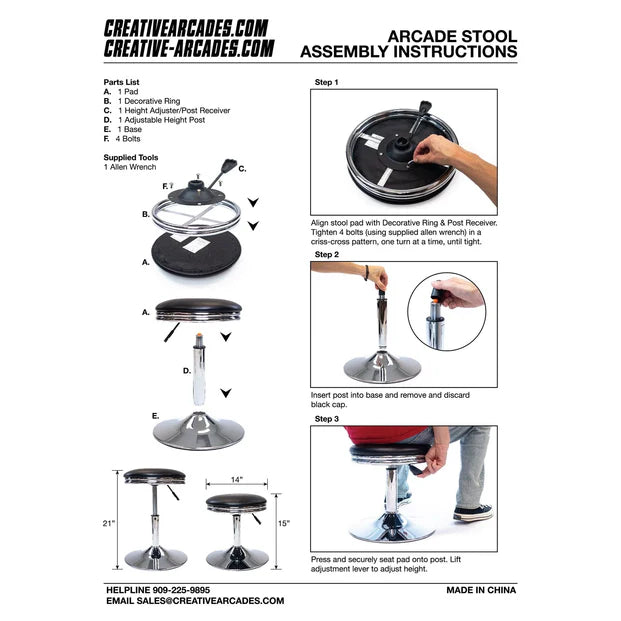 CREATIVEARCADES.COM
CREATIVE-ARCADES.COM

ARCADE STOOL
ASSEMBLY INSTRUCTIONS

Parts List
A. 1 Pad
B. 1 Decorative Ring
C. 1 Height Adjuster/Post Receiver
D. 1 Adjustable Height Post
E. 1 Base
F. 4 Bolts

Supplied Tools
1 Allen Wrench

F.
C.
B.
A.

A.
D.
E.

21"
14"
15"

Step 1

Align stool pad with Decorative Ring & Post Receiver. Tighten 4 bolts (using supplied allen wrench) in a criss-cross pattern, one turn at a time, until tight.

Step 2

Insert post into base and remove and discard black cap.

Step 3

Press and securely seat pad onto post. Lift adjustment lever to adjust height.

HELPLINE 909-225-9895
EMAIL SALES@CREATIVEARCADES.COM

MADE IN CHINA