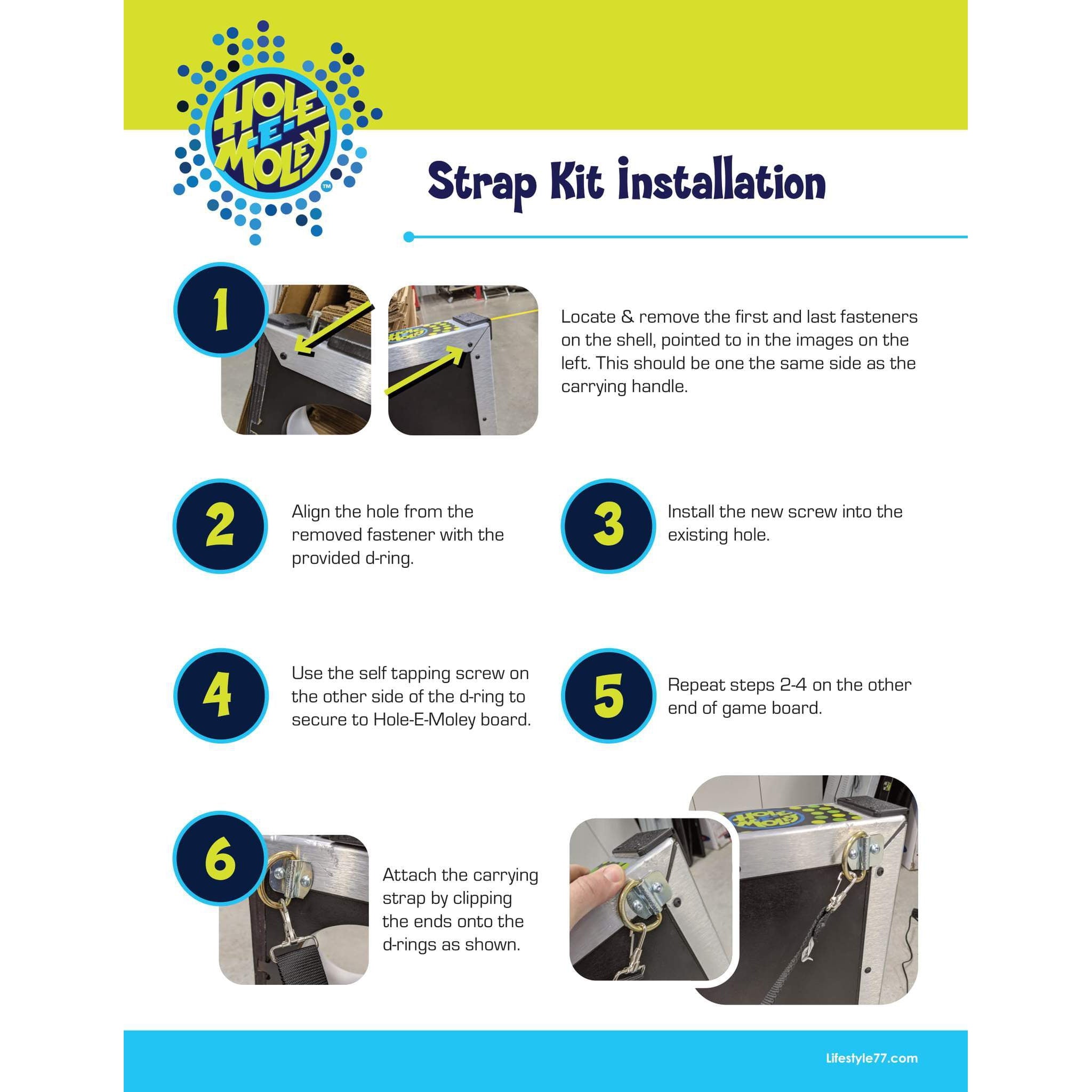 HOLE-E-MOLEY™

Strap Kit Installation

1

Locate & remove the first and last fasteners on the shell, pointed to in the images on the left. This should be one the same side as the carrying handle.

2

Align the hole from the removed fastener with the provided d-ring.

3

Install the new screw into the existing hole.

4

Use the self tapping screw on the other side of the d-ring to secure to Hole-E-Moley board.

5

Repeat steps 2-4 on the other end of game board.

6

Attach the carrying strap by clipping the ends onto the d-rings as shown.

HOLE-E-MOLEY

Lifestyle77.com